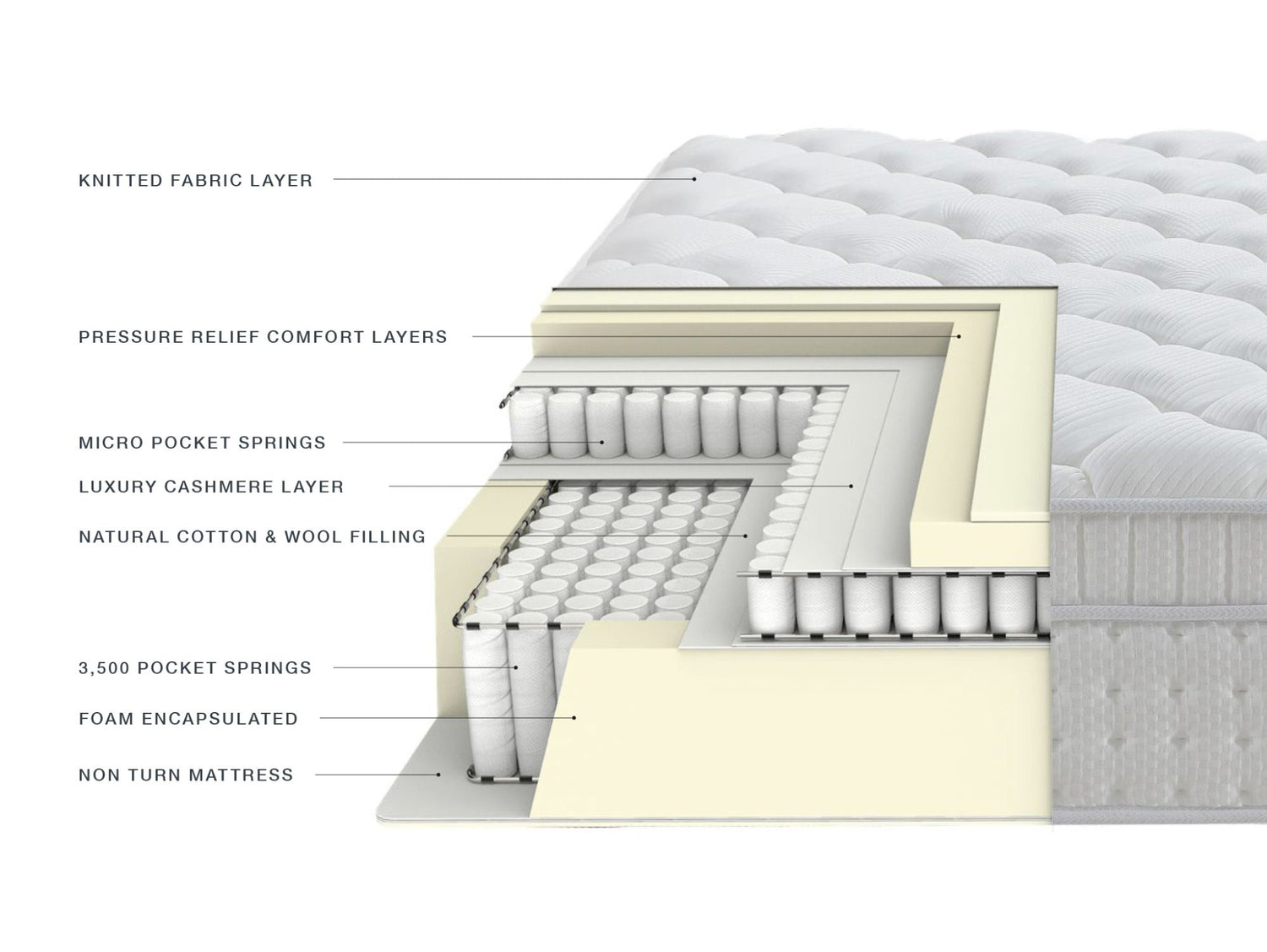 KNITTED FABRIC LAYER

PRESSURE RELIEF COMFORT LAYERS

MICRO POCKET SPRINGS

LUXURY CASHMERE LAYER

NATURAL COTTON & WOOL FILLING

3,500 POCKET SPRINGS

FOAM ENCAPSULATED

NON TURN MATTRESS