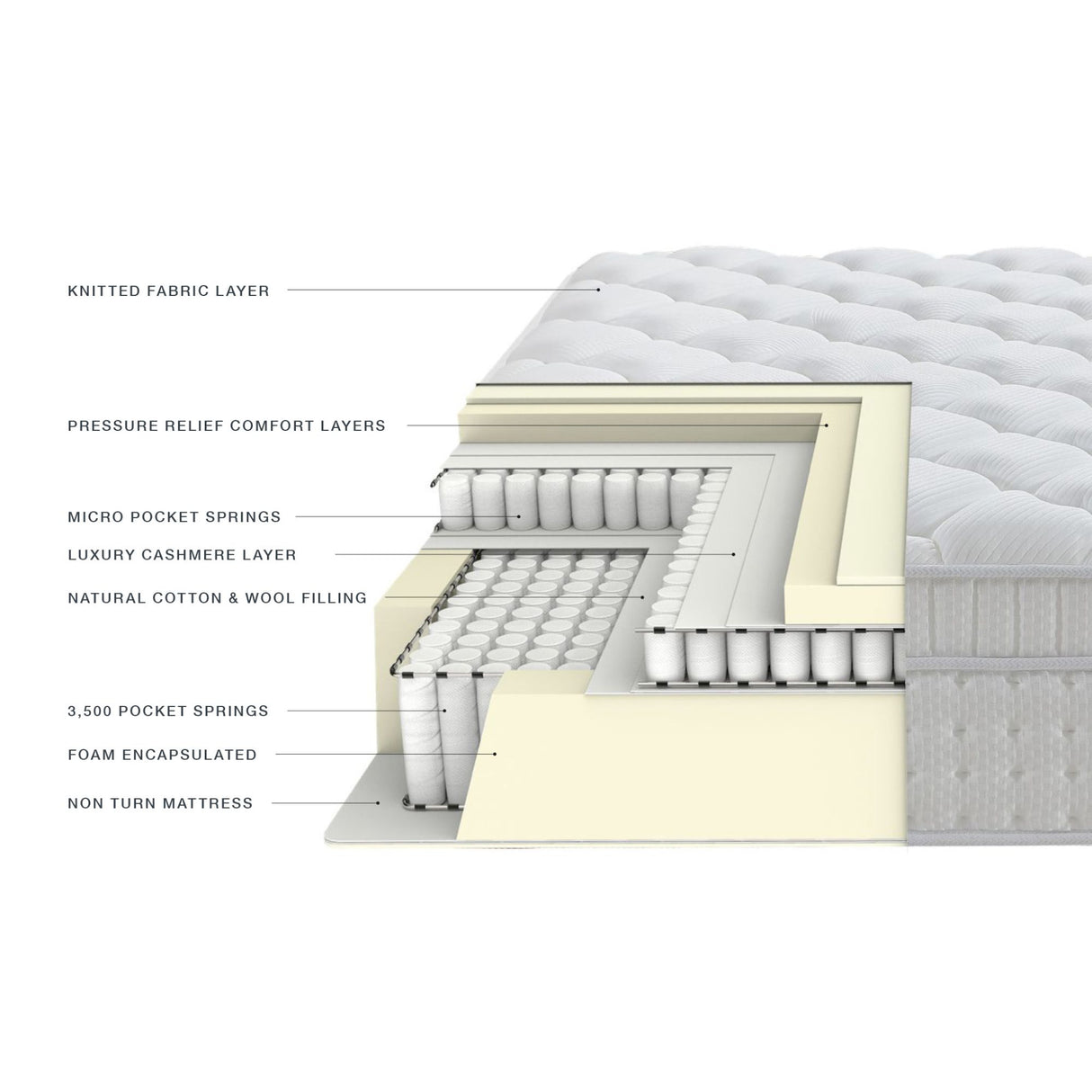 KNITTED FABRIC LAYER

PRESSURE RELIEF COMFORT LAYERS

MICRO POCKET SPRINGS

LUXURY CASHMERE LAYER

NATURAL COTTON & WOOL FILLING

3,500 POCKET SPRINGS

FOAM ENCAPSULATED

NON TURN MATTRESS