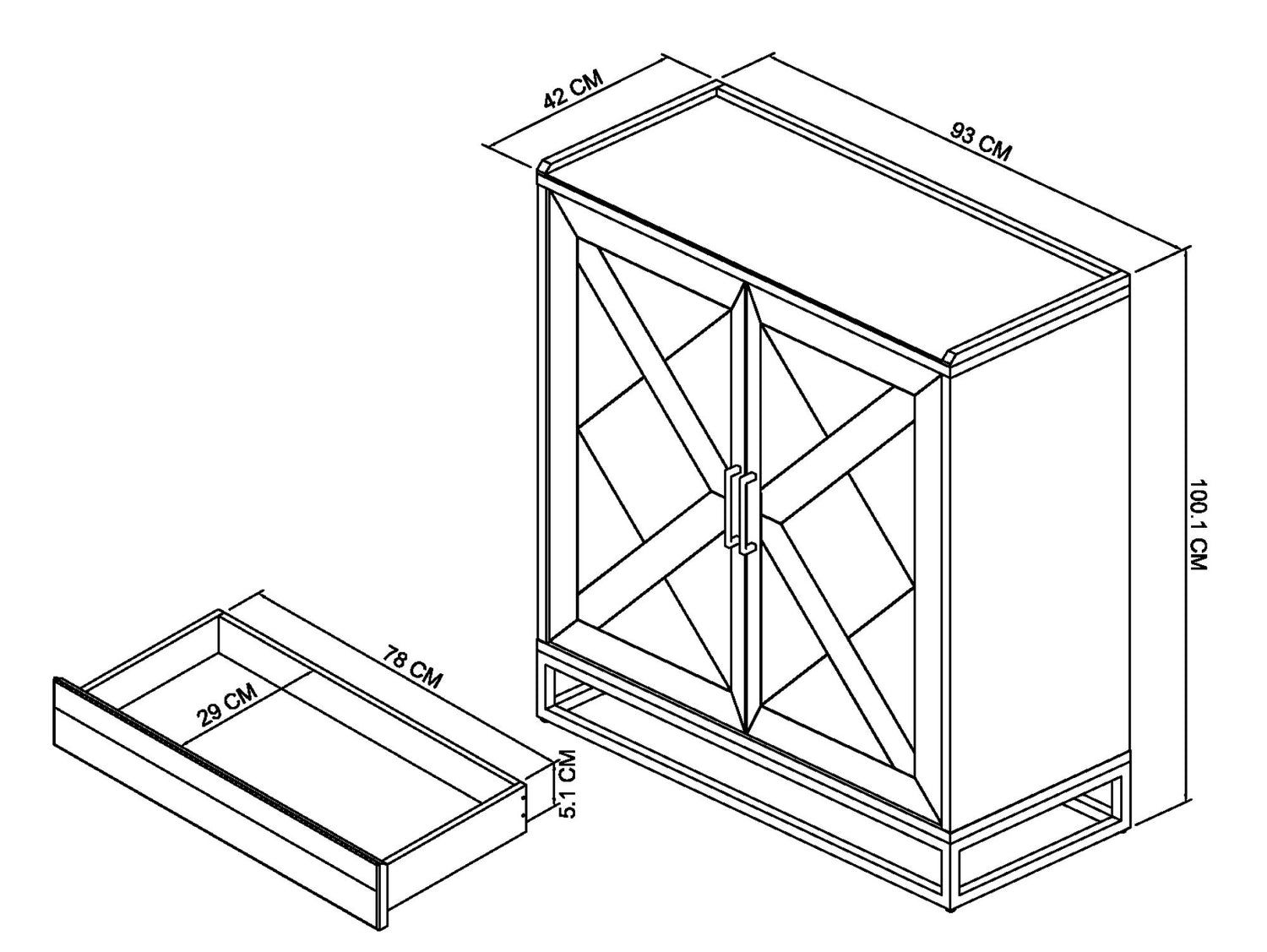 42 CM
93 CM
100.1 CM
78 CM
29 CM
5.1 CM