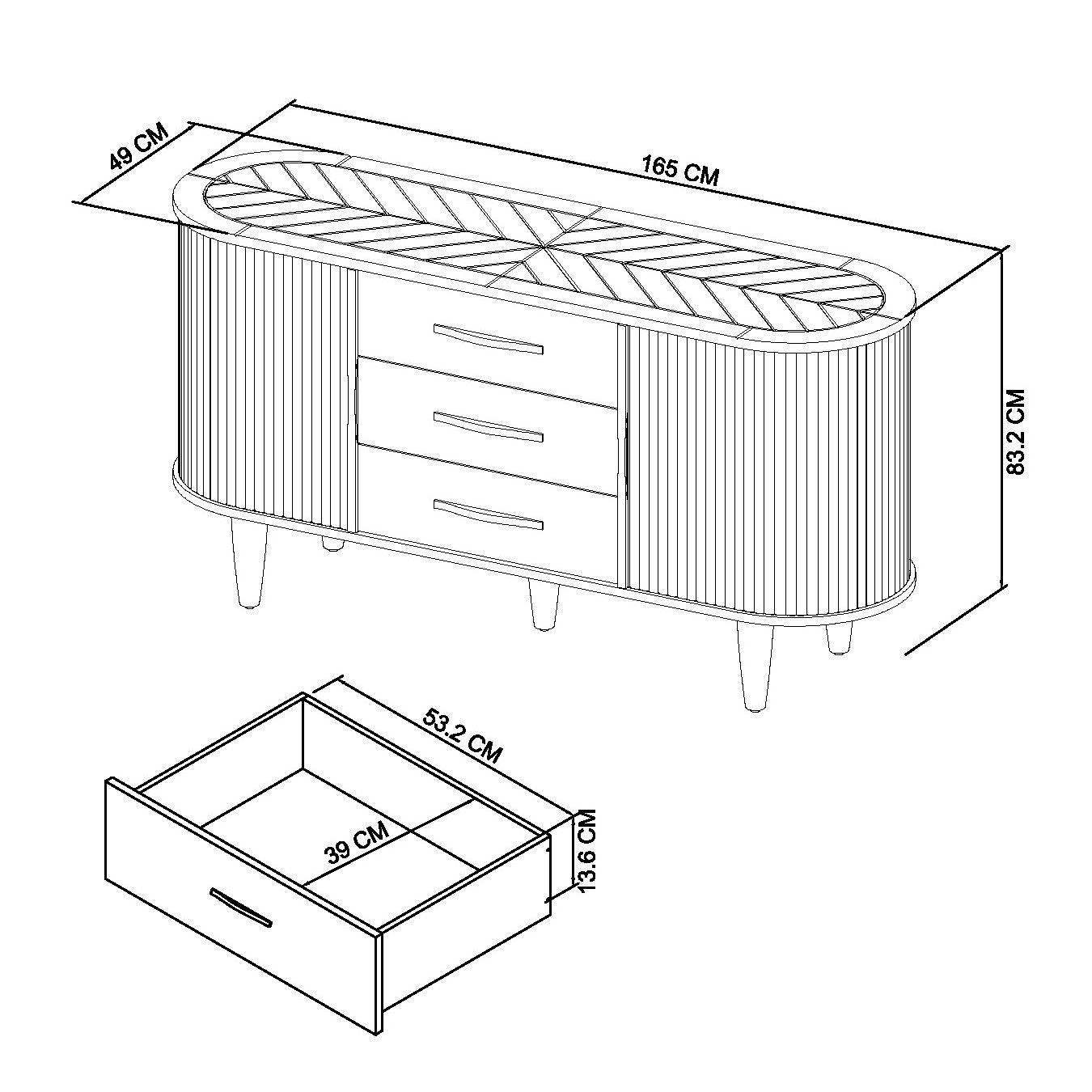 49 CM

165 CM

83.2 CM

53.2 CM

39 CM

13.6 CM